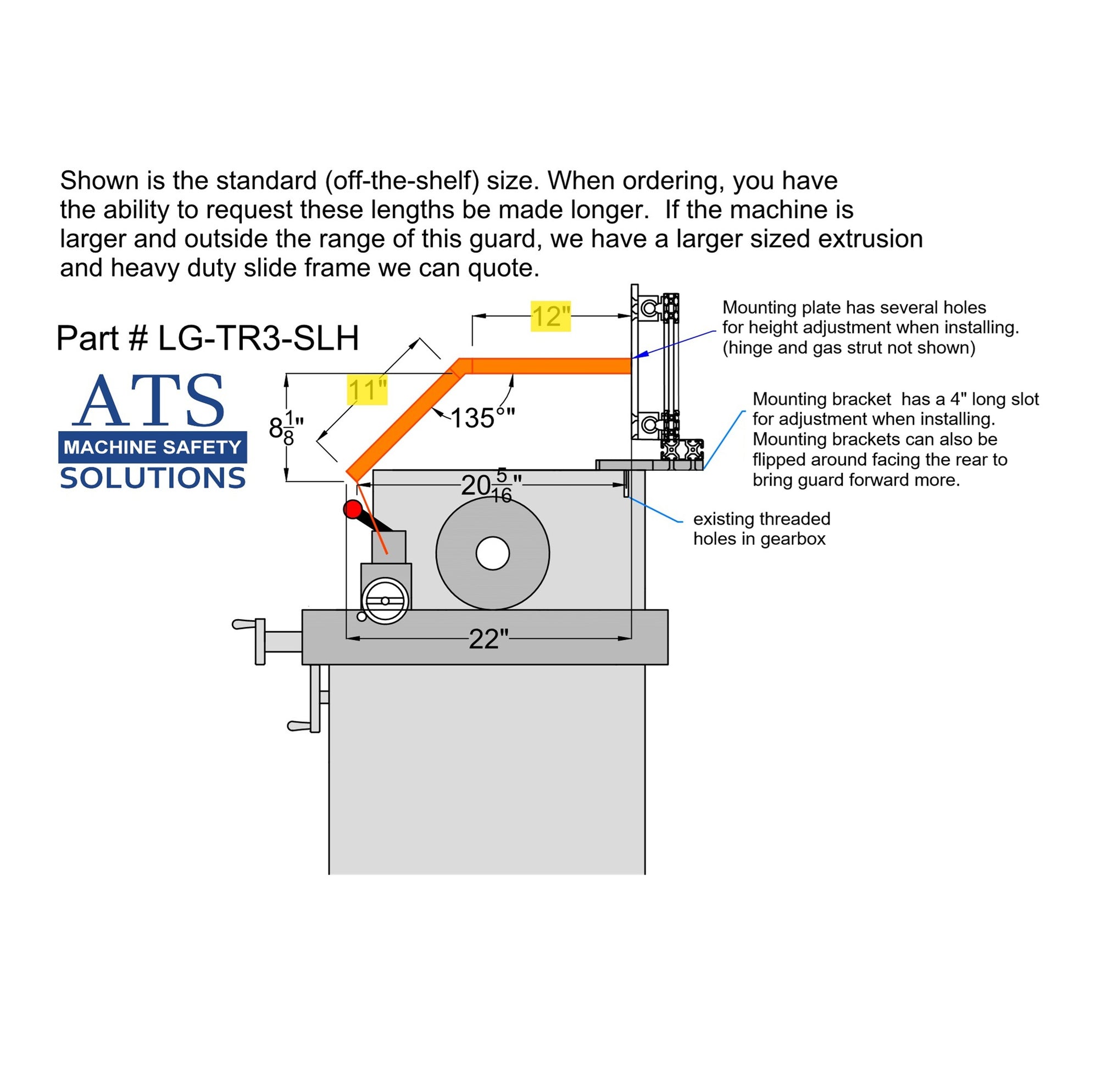 Shown is the standard (off-the-shelf) size. When ordering, you have the ability to request these lengths be made longer. If the machine is larger and outside the range of this guard, we have a larger sized extrusion and heavy duty slide frame we can quote.

Part # LG-TR3-SLH

ATS
MACHINE SAFETY
SOLUTIONS

12"

11"

$8\frac{1}{8}$"

135°"

$20\frac{5}{16}$"

22"

Mounting plate has several holes for height adjustment when installing. (hinge and gas strut not shown)

Mounting bracket has a 4" long slot for adjustment when installing. Mounting brackets can also be flipped around facing the rear to bring guard forward more.

existing threaded holes in gearbox