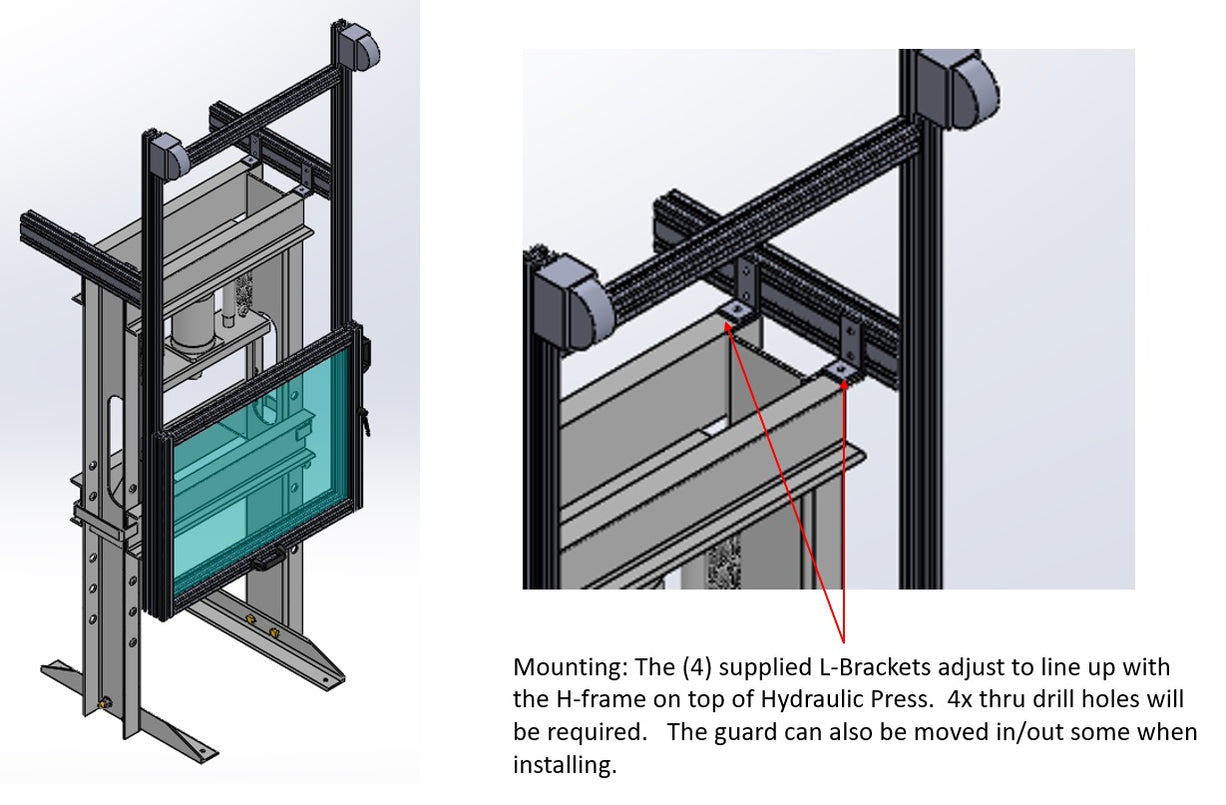 Mounting: The (4) supplied L-Brackets adjust to line up with the H-frame on top of Hydraulic Press.  4x thru drill holes will be required.   The guard can also be moved in/out some when installing.